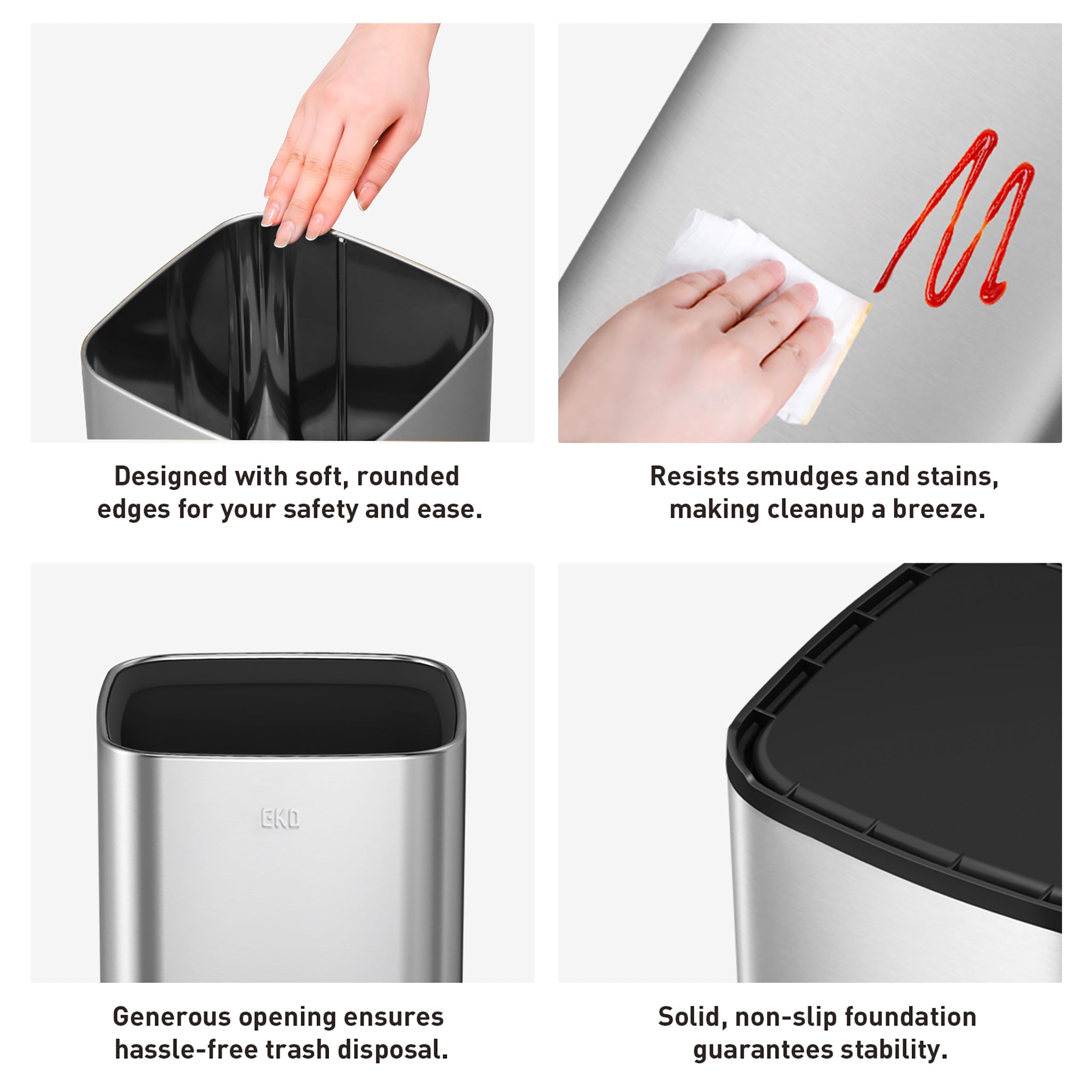 Designed with soft, rounded edges for your safety and ease.

Resists smudges and stains, making cleanup a breeze.

EKO

Generous opening ensures hassle-free trash disposal.

Solid, non-slip foundation guarantees stability.